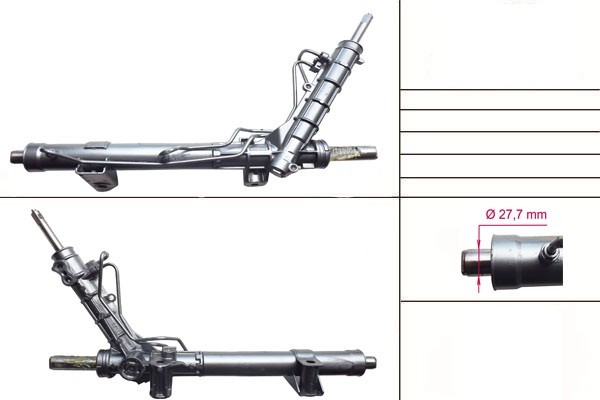 Ø 27,7 mm